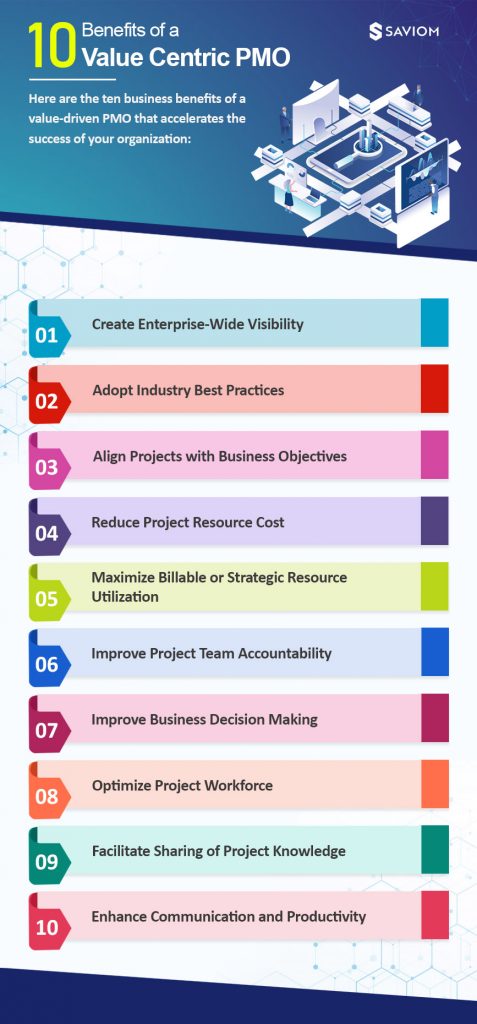 10 Benefits of a Value Centric PMO

SAVIOM

Here are the ten business benefits of a value-driven PMO that accelerates the success of your organization:

01 Create Enterprise-Wide Visibility

02 Adopt Industry Best Practices

03 Align Projects with Business Objectives

04 Reduce Project Resource Cost

05 Maximize Billable or Strategic Resource Utilization

06 Improve Project Team Accountability

07 Improve Business Decision Making

08 Optimize Project Workforce

09 Facilitate Sharing of Project Knowledge

10 Enhance Communication and Productivity