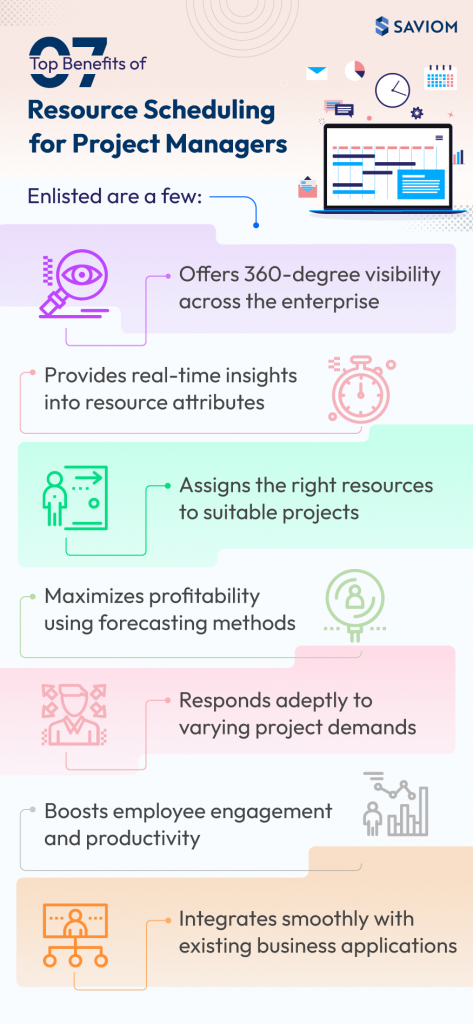 SAVIOM

07 Top Benefits of

Resource Scheduling for Project Managers

Enlisted are a few:

Offers 360-degree visibility across the enterprise

Provides real-time insights into resource attributes

Assigns the right resources to suitable projects

Maximizes profitability using forecasting methods

Responds adeptly to varying project demands

Boosts employee engagement and productivity

Integrates smoothly with existing business applications