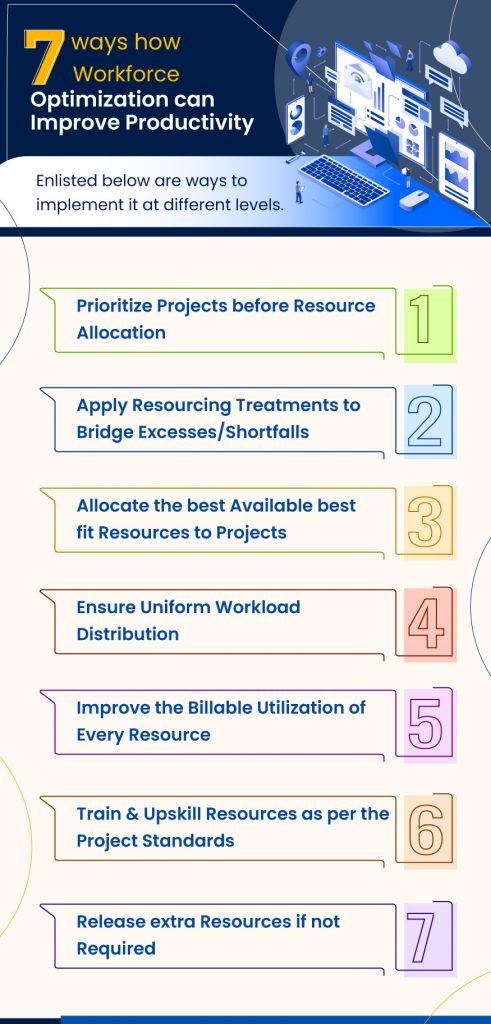 7 ways how Workforce Optimization can Improve Productivity

Enlisted below are ways to implement it at different levels.

Prioritize Projects before Resource Allocation

1

Apply Resourcing Treatments to Bridge Excesses/Shortfalls

2

Allocate the best Available best fit Resources to Projects

3

Ensure Uniform Workload Distribution

4

Improve the Billable Utilization of Every Resource

5

Train & Upskill Resources as per the Project Standards

6

Release extra Resources if not Required

7