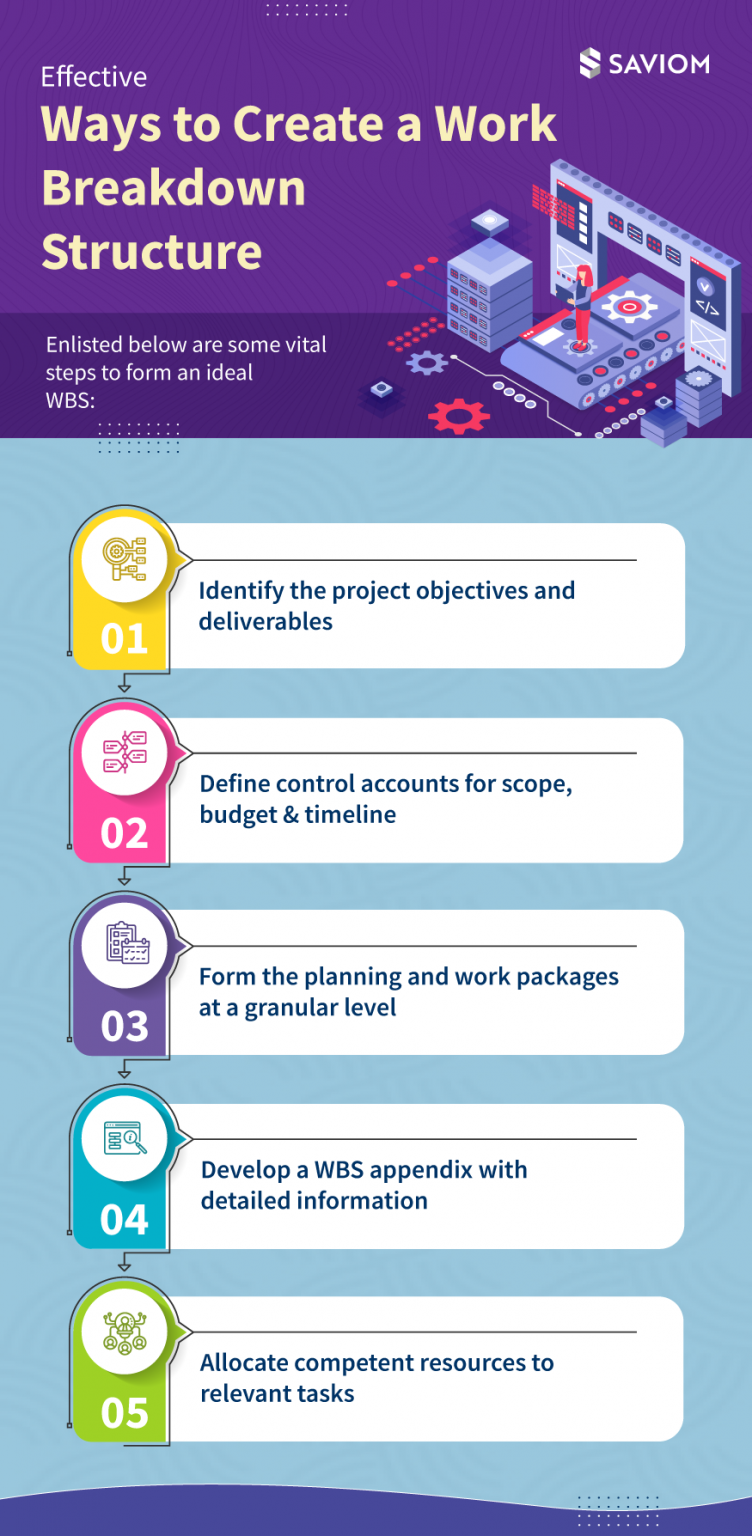 SAVIOM

Effective
Ways to Create a Work Breakdown Structure

Enlisted below are some vital steps to form an ideal WBS:

01
Identify the project objectives and deliverables

02
Define control accounts for scope, budget & timeline

03
Form the planning and work packages at a granular level

04
Develop a WBS appendix with detailed information

05
Allocate competent resources to relevant tasks