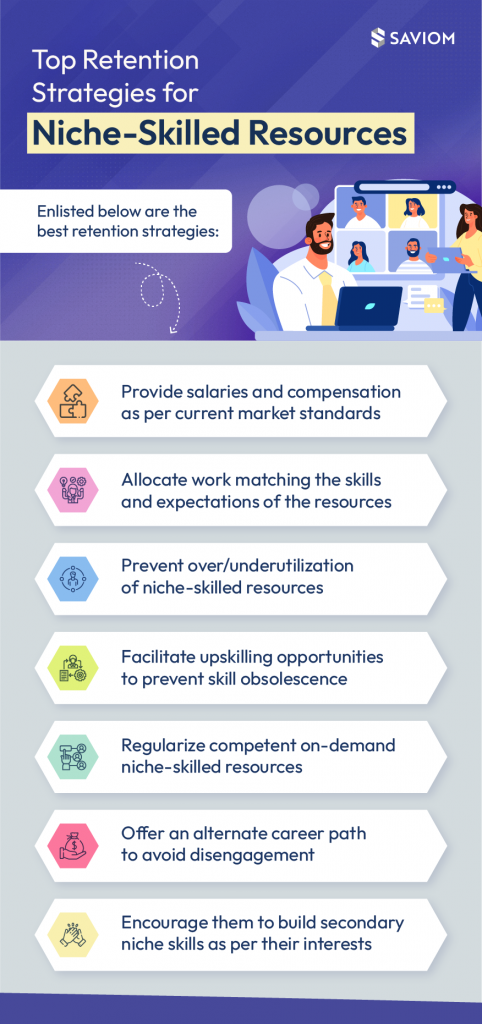 SAVIOM

Top Retention Strategies for

Niche-Skilled Resources

Enlisted below are the best retention strategies:

Provide salaries and compensation as per current market standards

Allocate work matching the skills and expectations of the resources

Prevent over/underutilization of niche-skilled resources

Facilitate upskilling opportunities to prevent skill obsolescence

Regularize competent on-demand niche-skilled resources

Offer an alternate career path to avoid disengagement

Encourage them to build secondary niche skills as per their interests