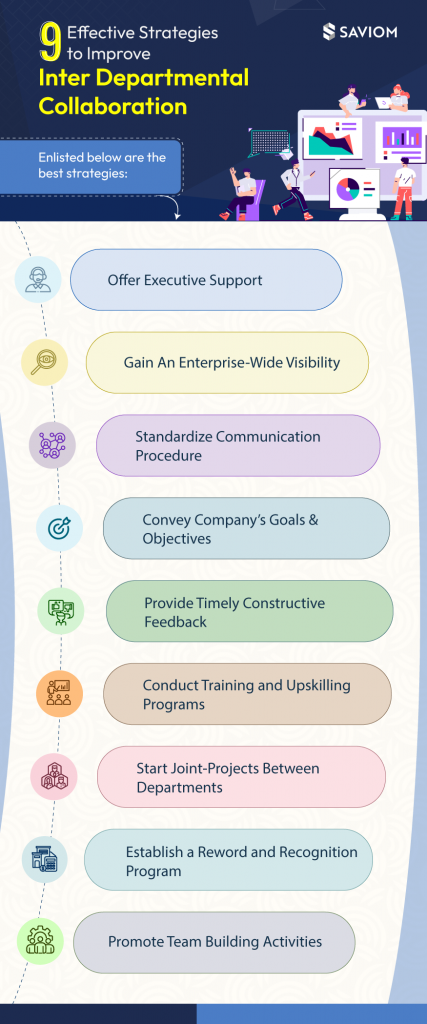 9 Effective Strategies to Improve

Inter Departmental Collaboration

SAVIOM

Enlisted below are the best strategies:

Offer Executive Support

Gain An Enterprise-Wide Visibility

Standardize Communication Procedure

Convey Company's Goals & Objectives

Provide Timely Constructive Feedback

Conduct Training and Upskilling Programs

Start Joint-Projects Between Departments

Establish a Reword and Recognition Program

Promote Team Building Activities