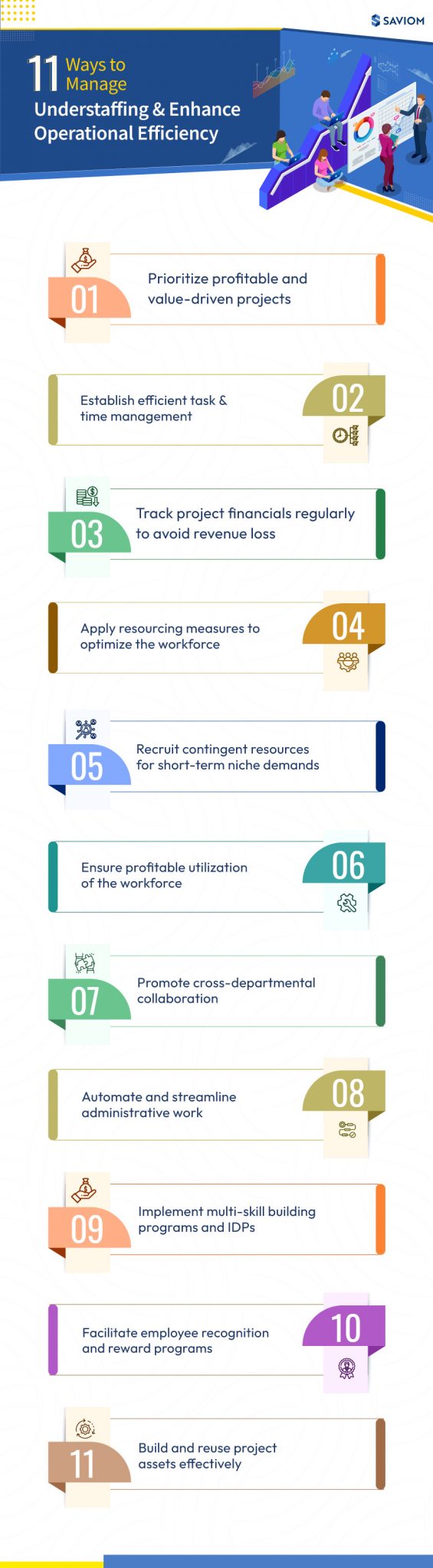 SAVIOM

11 Ways to Manage Understaffing & Enhance Operational Efficiency

01 Prioritize profitable and value-driven projects

02 Establish efficient task & time management

03 Track project financials regularly to avoid revenue loss

04 Apply resourcing measures to optimize the workforce

05 Recruit contingent resources for short-term niche demands

06 Ensure profitable utilization of the workforce

07 Promote cross-departmental collaboration

08 Automate and streamline administrative work

09 Implement multi-skill building programs and IDPs

10 Facilitate employee recognition and reward programs

11 Build and reuse project assets effectively