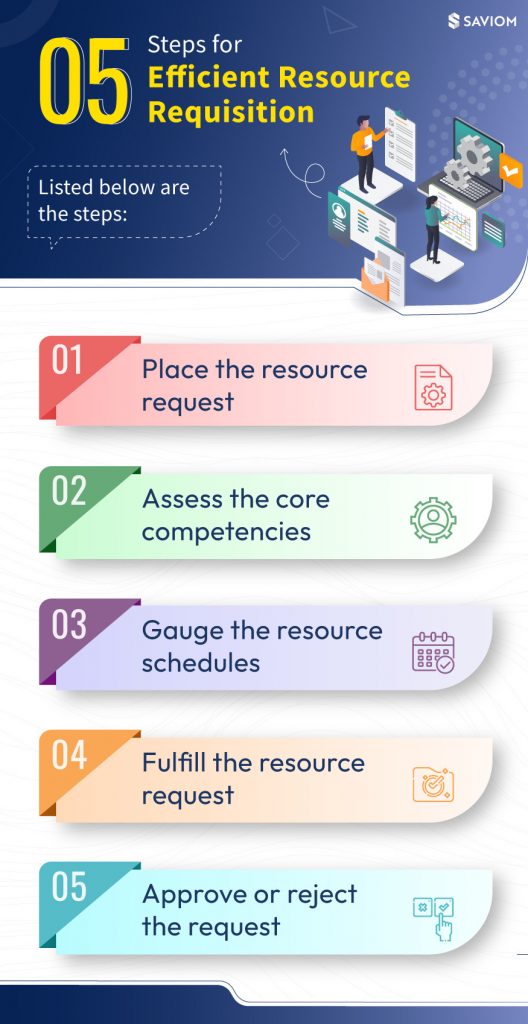 SAVIOM

05 Steps for Efficient Resource Requisition

Listed below are the steps:

01 Place the resource request

02 Assess the core competencies

03 Gauge the resource schedules

04 Fulfill the resource request

05 Approve or reject the request