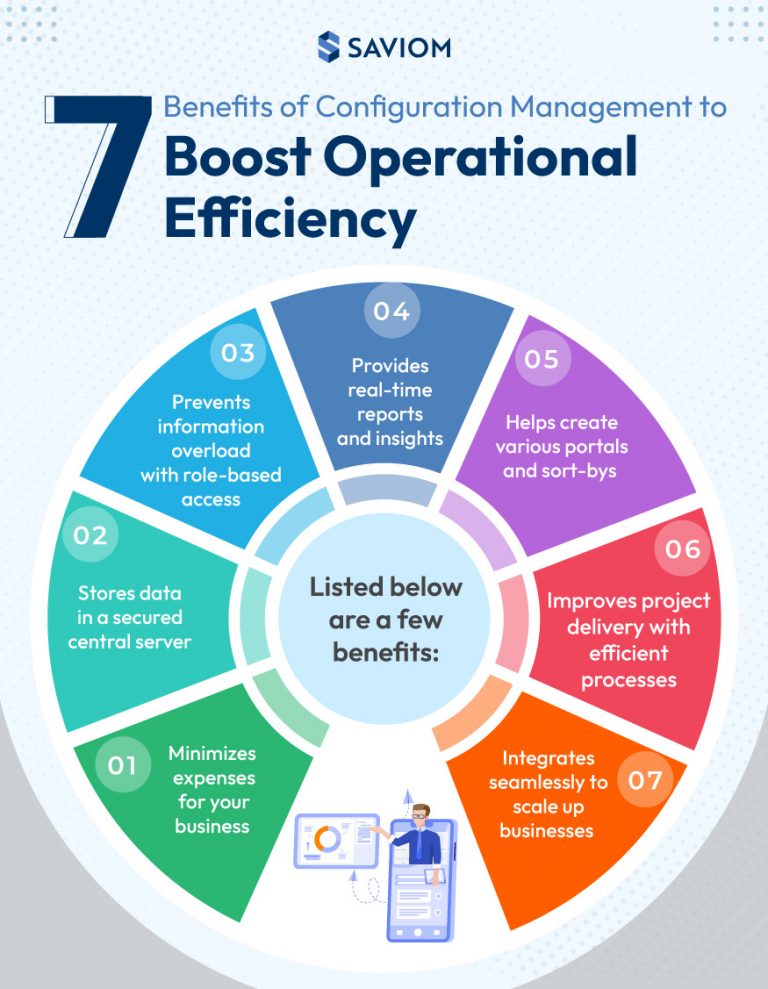 SAVIOM

7 Benefits of Configuration Management to Boost Operational Efficiency

Listed below are a few benefits:

01 Minimizes expenses for your business

02 Stores data in a secured central server

03 Prevents information overload with role-based access

04 Provides real-time reports and insights

05 Helps create various portals and sort-bys

06 Improves project delivery with efficient processes

07 Integrates seamlessly to scale up businesses