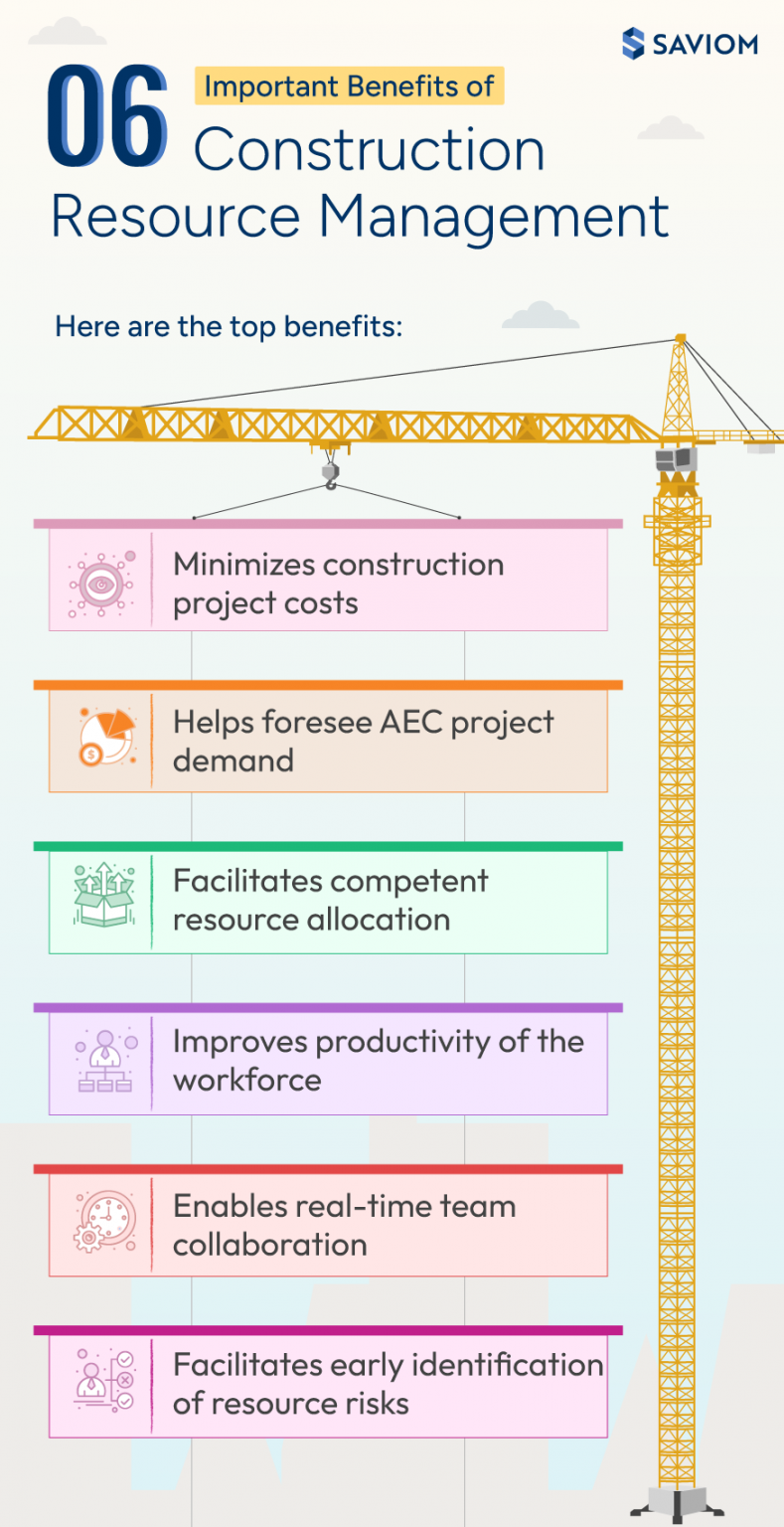 SAVIOM

06 Important Benefits of Construction Resource Management

Here are the top benefits:

Minimizes construction project costs

Helps foresee AEC project demand

Facilitates competent resource allocation

Improves productivity of the workforce

Enables real-time team collaboration

Facilitates early identification of resource risks