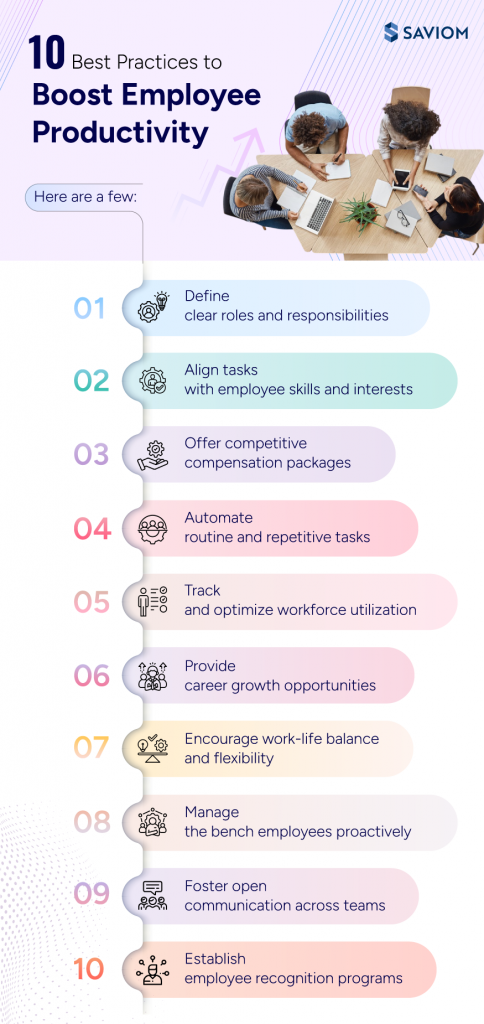 SAVIOM

10 Best Practices to Boost Employee Productivity

Here are a few:

01 Define clear roles and responsibilities

02 Align tasks with employee skills and interests

03 Offer competitive compensation packages

04 Automate routine and repetitive tasks

05 Track and optimize workforce utilization

06 Provide career growth opportunities

07 Encourage work-life balance and flexibility

08 Manage the bench employees proactively

09 Foster open communication across teams

10 Establish employee recognition programs