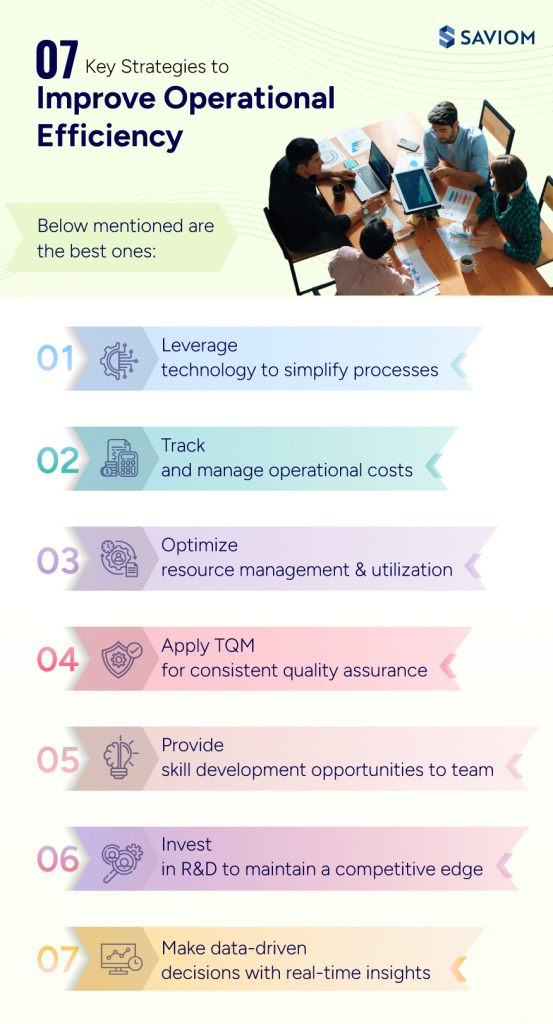 SAVIOM

07 Key Strategies to Improve Operational Efficiency

Below mentioned are the best ones:

01 Leverage technology to simplify processes

02 Track and manage operational costs

03 Optimize resource management & utilization

04 Apply TQM for consistent quality assurance

05 Provide skill development opportunities to team

06 Invest in R&D to maintain a competitive edge

07 Make data-driven decisions with real-time insights