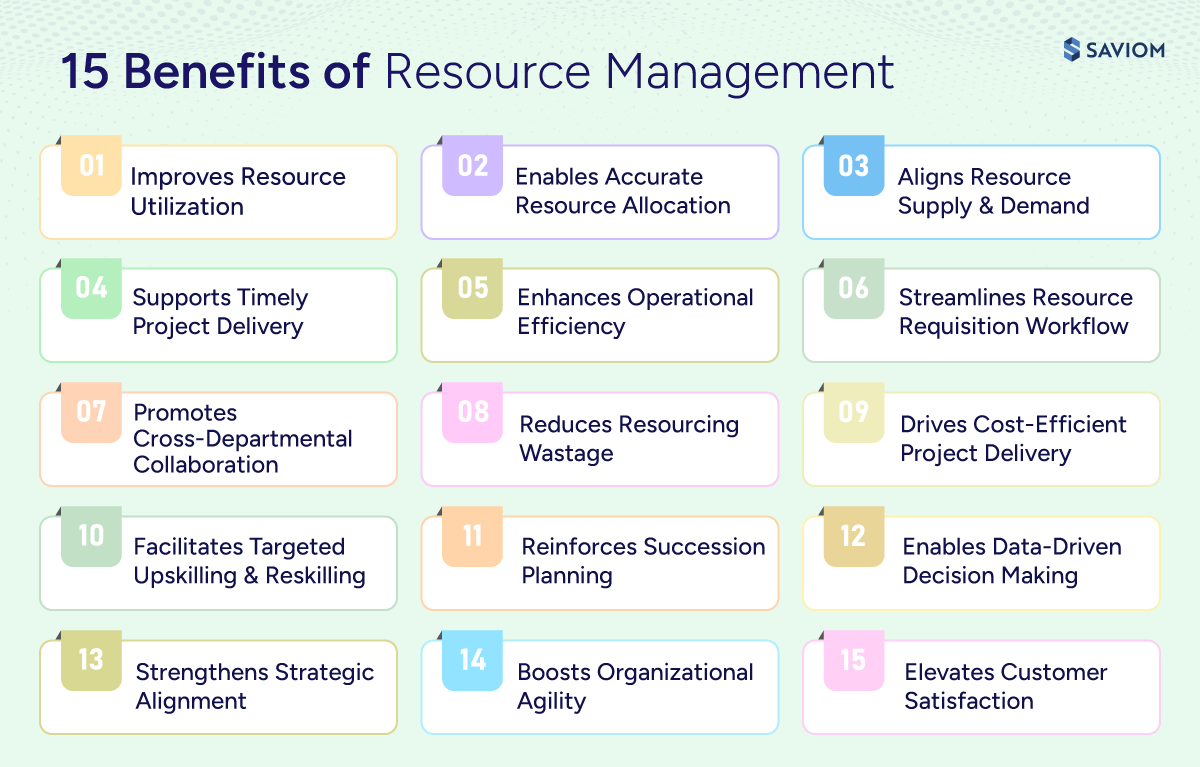 15 Benefits of Resource Management

SAVIOM

01 Improves Resource Utilization

02 Enables Accurate Resource Allocation

03 Aligns Resource Supply & Demand

04 Supports Timely Project Delivery

05 Enhances Operational Efficiency

06 Streamlines Resource Requisition Workflow

07 Promotes Cross-Departmental Collaboration

08 Reduces Resourcing Wastage

09 Drives Cost-Efficient Project Delivery

10 Facilitates Targeted Upskilling & Reskilling

11 Reinforces Succession Planning

12 Enables Data-Driven Decision Making

13 Strengthens Strategic Alignment

14 Boosts Organizational Agility

15 Elevates Customer Satisfaction